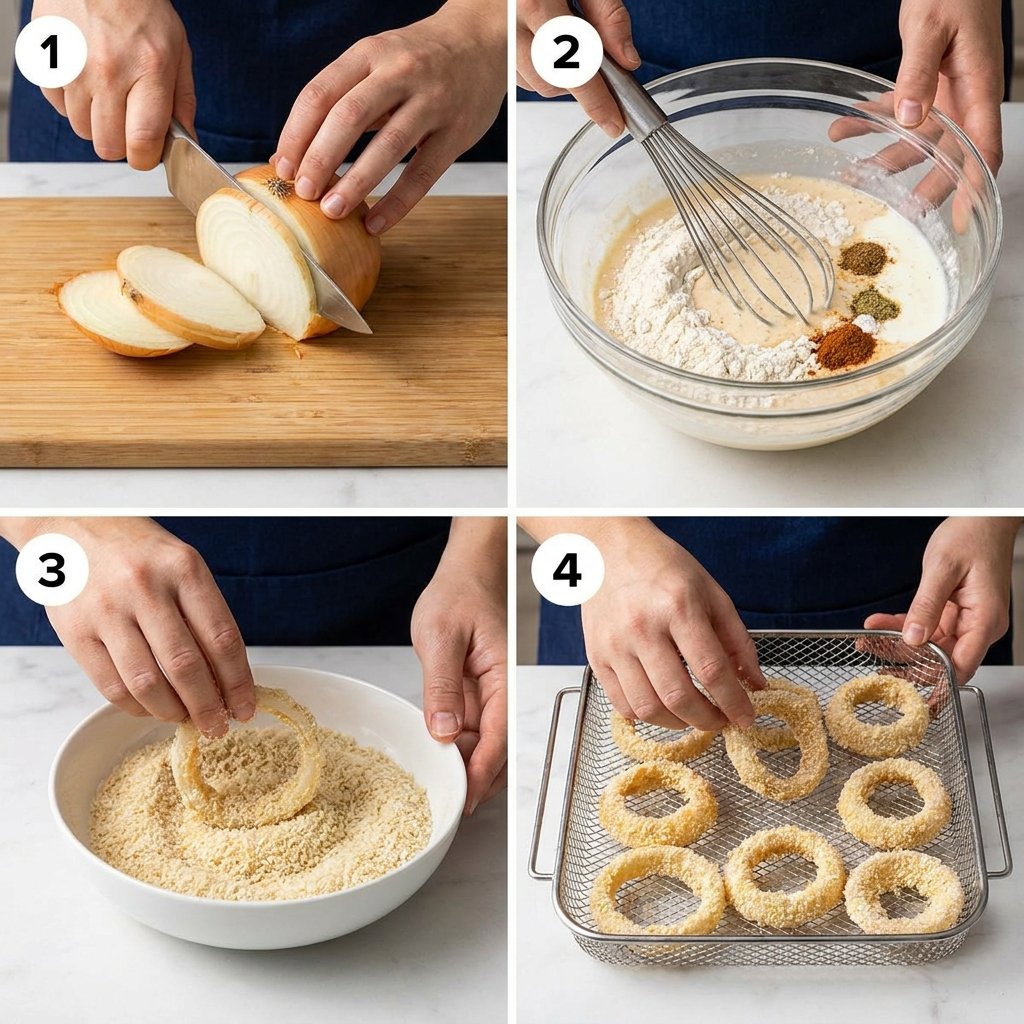 1

2

3

4