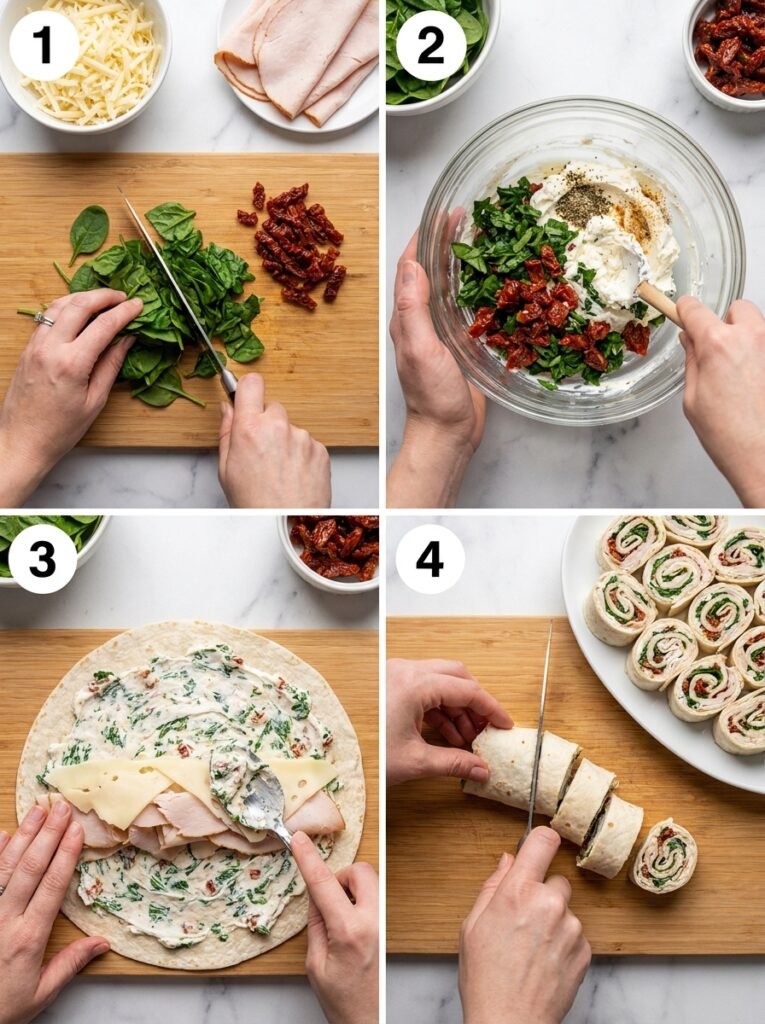 1

2

3

4