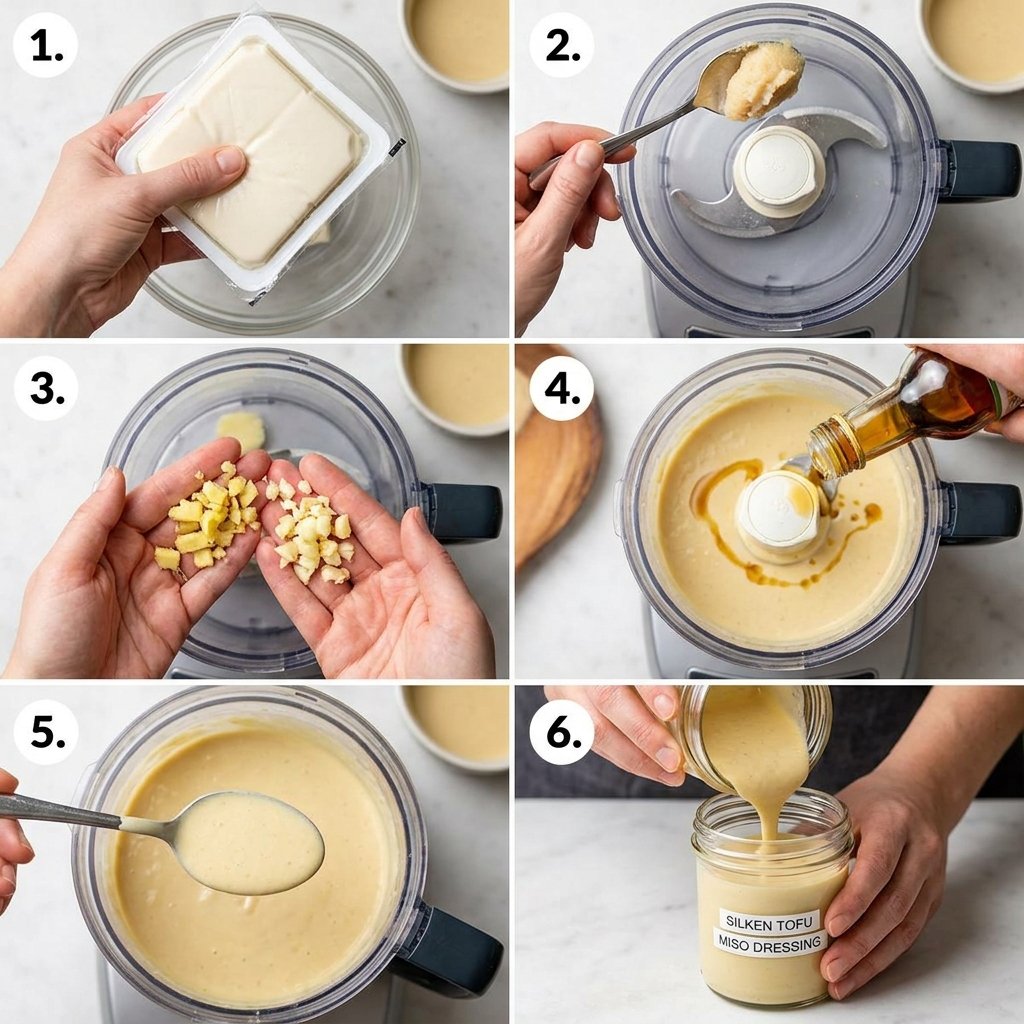 1.

2.

3.

4.

5.

6.

SILKEN TOFU
MISO DRESSING