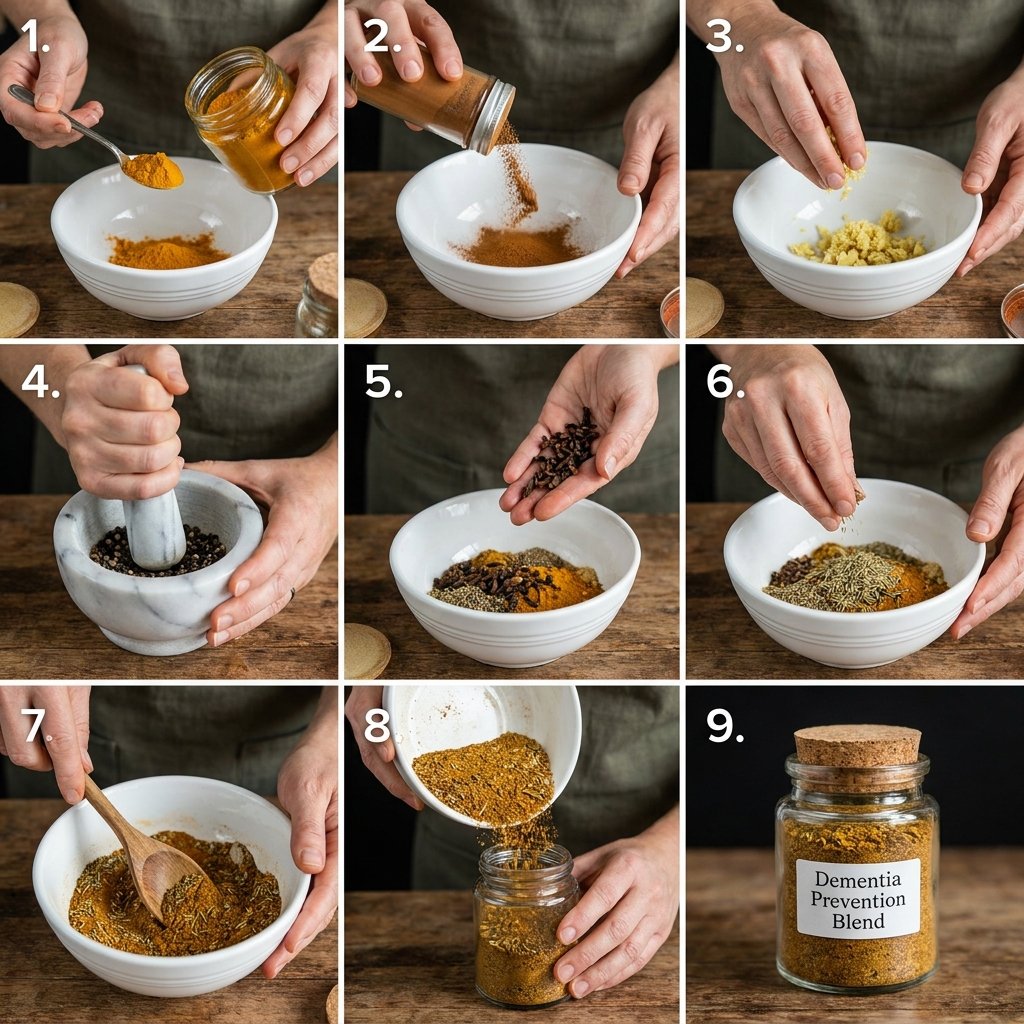 1.

2.

3.

4.

5.

6.

7.

8.

9.

Dementia Prevention Blend