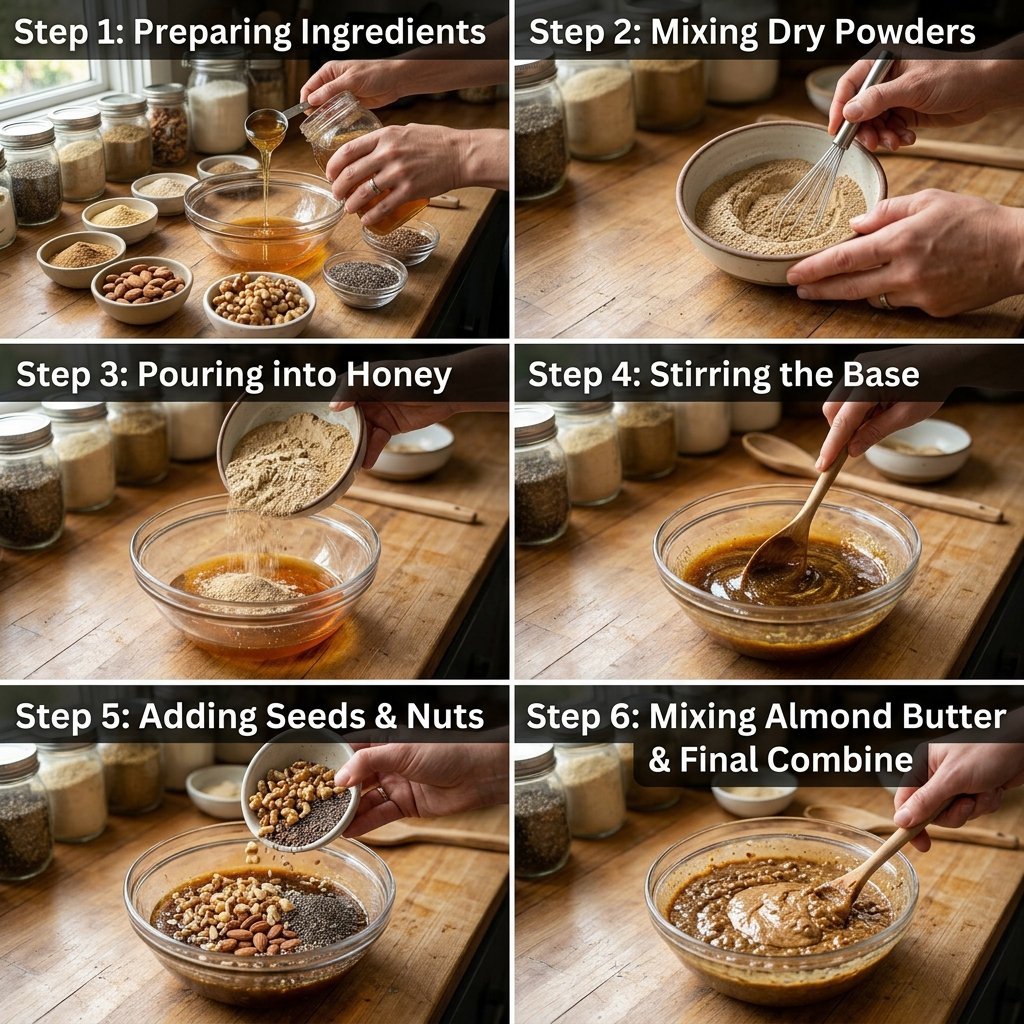 Step 1: Preparing Ingredients

Step 2: Mixing Dry Powders

Step 3: Pouring into Honey

Step 4: Stirring the Base

Step 5: Adding Seeds & Nuts

Step 6: Mixing Almond Butter & Final Combine