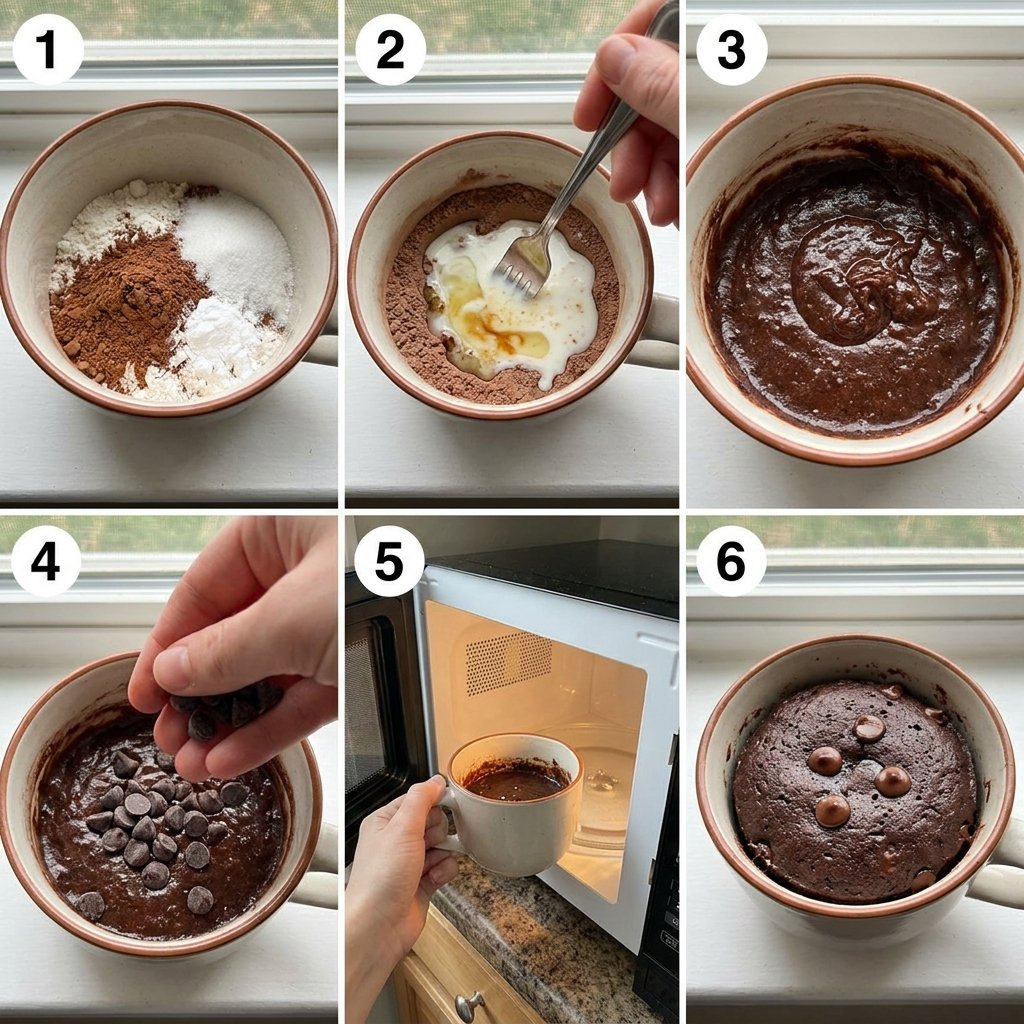 1

2

3

4

5

6